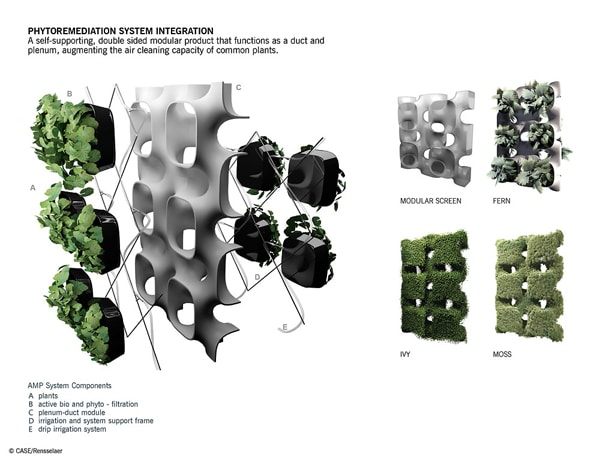 PHYTOREMEDIATION SYSTEM INTEGRATION
A self-supporting, double sided modular product that functions as a duct and plenum, augmenting the air cleaning capacity of common plants.

B

C

A

D

E

MODULAR SCREEN

FERN

IVY

MOSS

AMP System Components
A plants
B active bio and phyto - filtration
C plenum-duct module
D irrigation and system support frame
E drip irrigation system

© CASE/Rensselaer